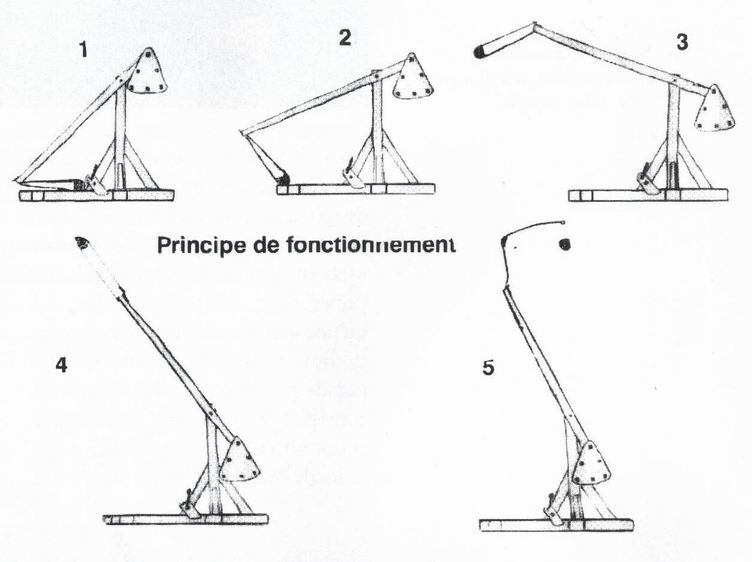 1

2

3

Principe de fonctionnement

4

5